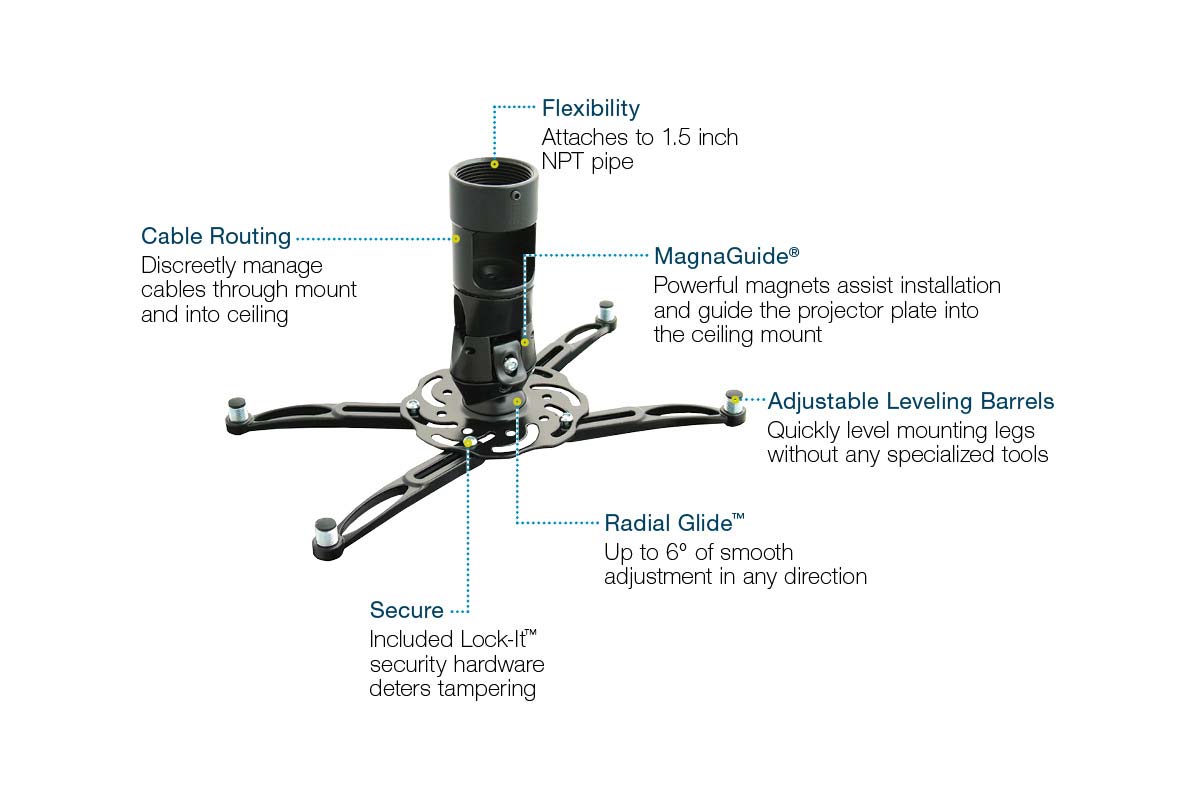 Flexibility
Attaches to 1.5 inch NPT pipe

Cable Routing
Discreetly manage cables through mount and into ceiling

MagnaGuide®
Powerful magnets assist installation and guide the projector plate into the ceiling mount

Adjustable Leveling Barrels
Quickly level mounting legs without any specialized tools

Radial Glide™
Up to 6º of smooth adjustment in any direction

Secure
Included Lock-It™ security hardware deters tampering