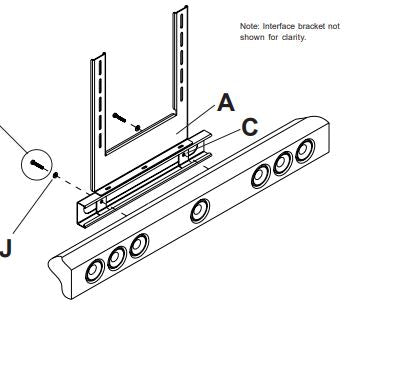 Note: Interface bracket not shown for clarity.

A

C

J