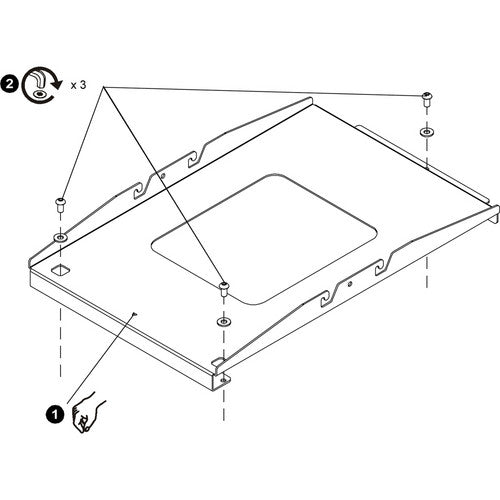 2
x 3
1