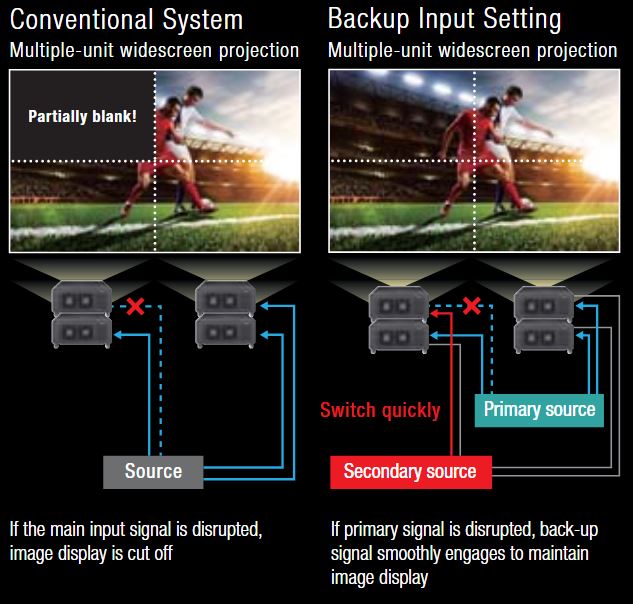 Conventional System
Multiple-unit widescreen projection

Partially blank!

Source

If the main input signal is disrupted, image display is cut off

Backup Input Setting
Multiple-unit widescreen projection

Switch quickly

Primary source

Secondary source

If primary signal is disrupted, back-up signal smoothly engages to maintain image display