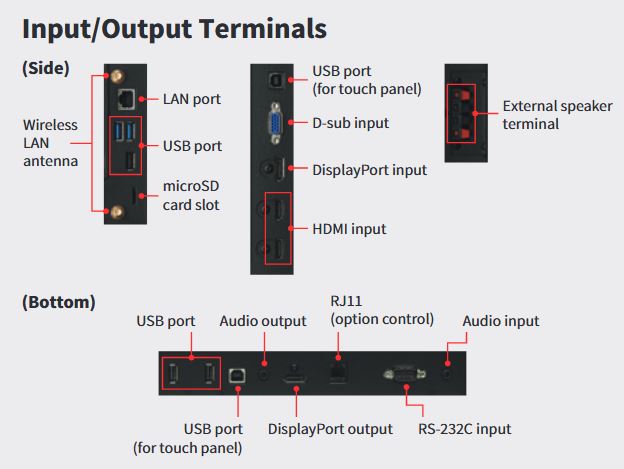 Input/Output Terminals

(Side)

Wireless LAN antenna

LAN port

USB port

microSD card slot

USB port (for touch panel)

D-sub input

DisplayPort input

HDMI input

External speaker terminal

(Bottom)

USB port

Audio output

RJ11 (option control)

Audio input

USB port (for touch panel)

DisplayPort output

RS-232C input